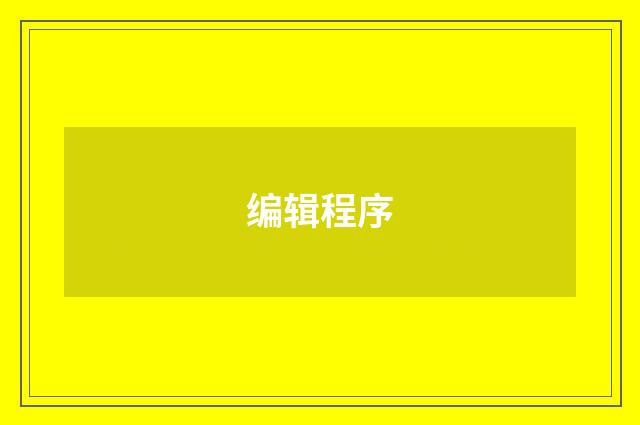 编辑程序